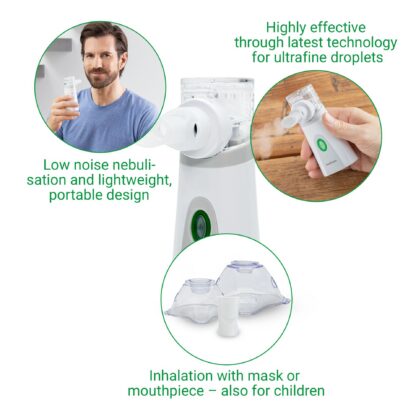 Highly effective through latest technology for ultrafine droplets

Low noise nebulisation and lightweight, portable design

Inhalation with mask or mouthpiece – also for children